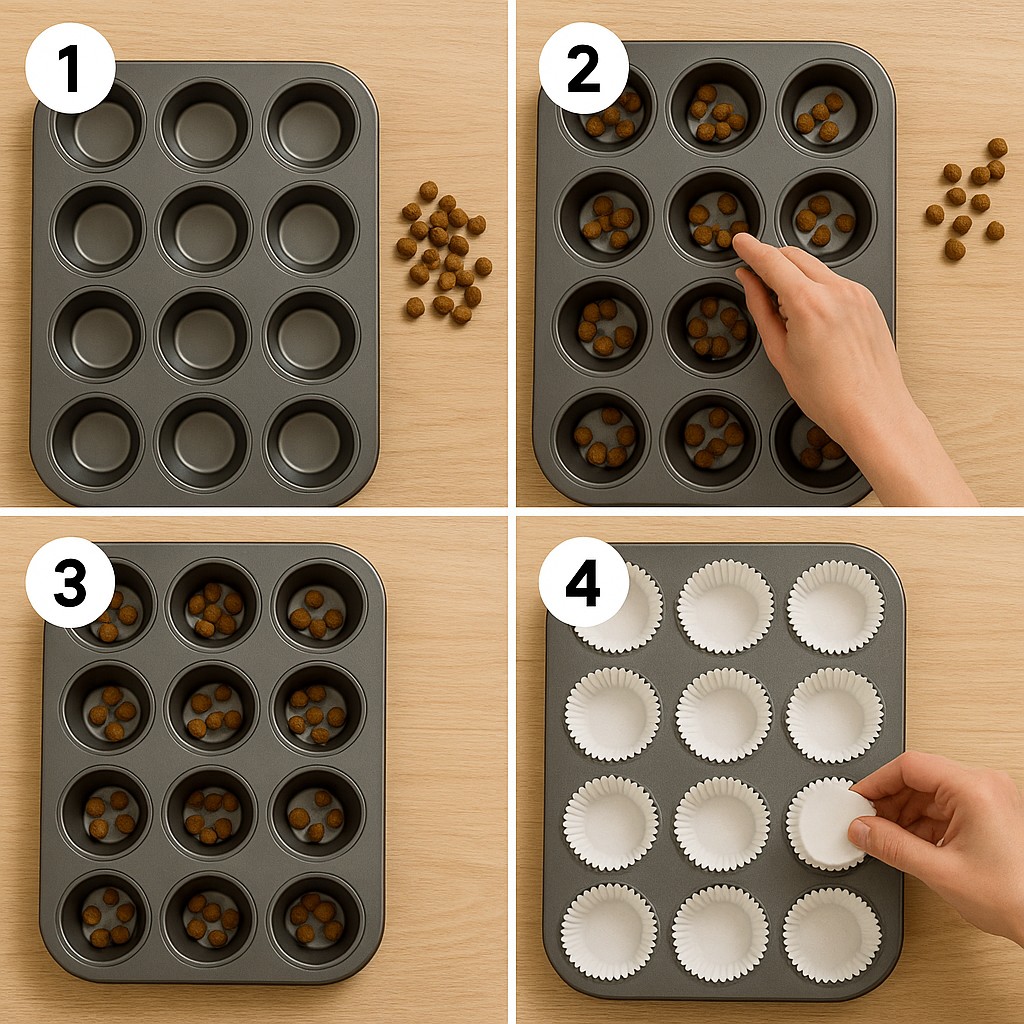 1

2

3

4